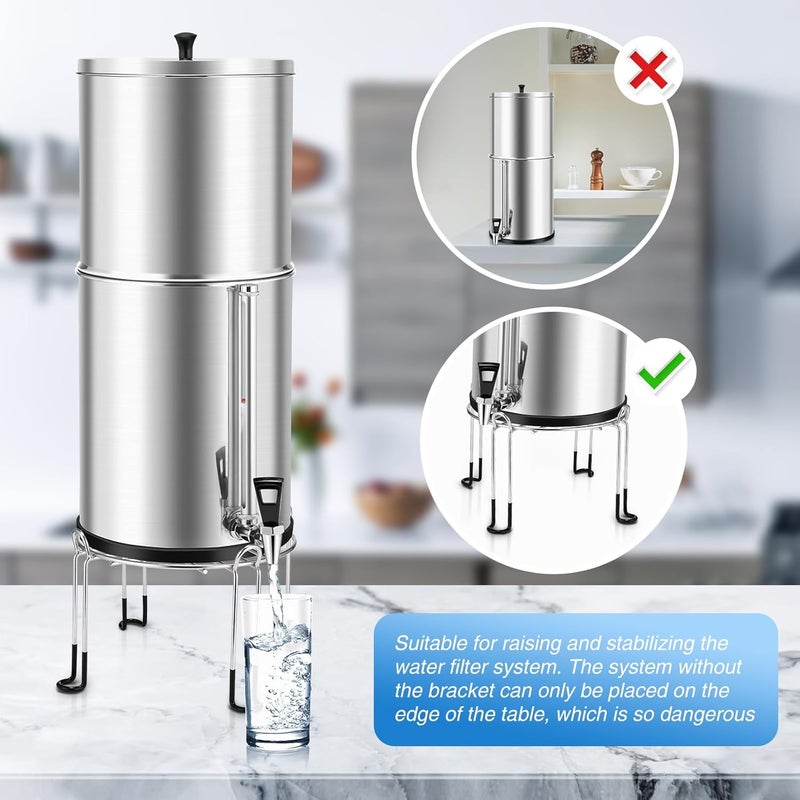 Suitable for raising and stabilizing the water filter system. The system without the bracket can only be placed on the edge of the table, which is so dangerous